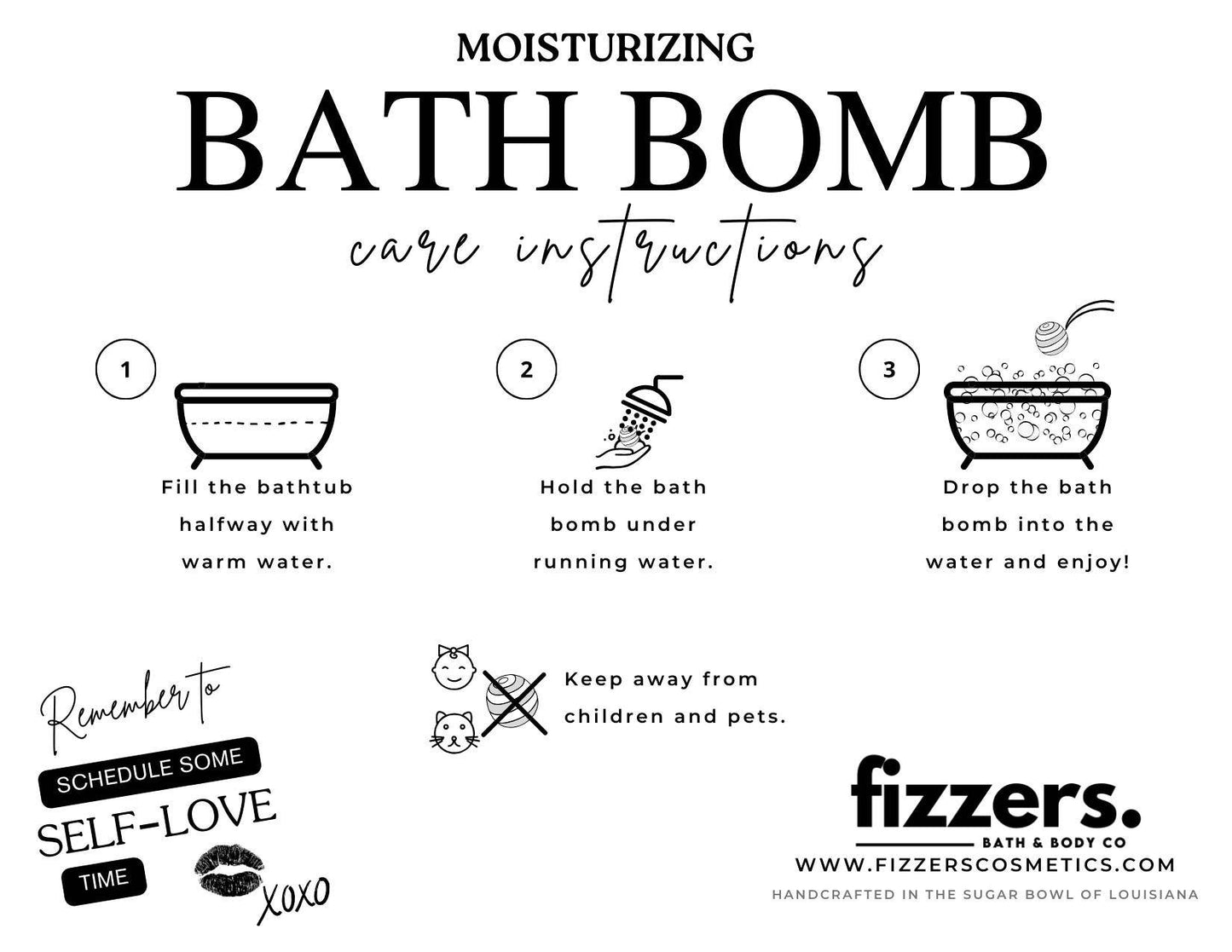 MOISTURIZING

BATH BOMB

care instructions

1

Fill the bathtub halfway with warm water.

2

Hold the bath bomb under running water.

3

Drop the bath bomb into the water and enjoy!

Keep away from children and pets.

Remember to

SCHEDULE SOME

SELF-LOVE

TIME

XOXO

fizzers.

BATH & BODY CO

WWW.FIZZERSCOSMETICS.COM

HANDCRAFTED IN THE SUGAR BOWL OF LOUISIANA